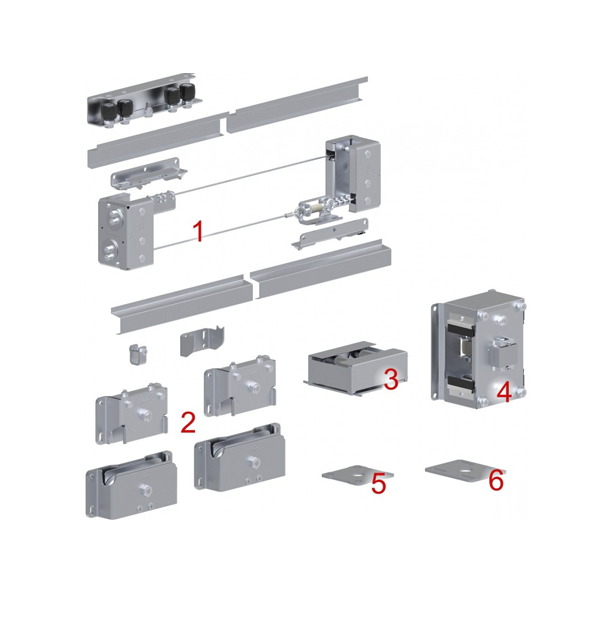 1
2
3
4
5
6